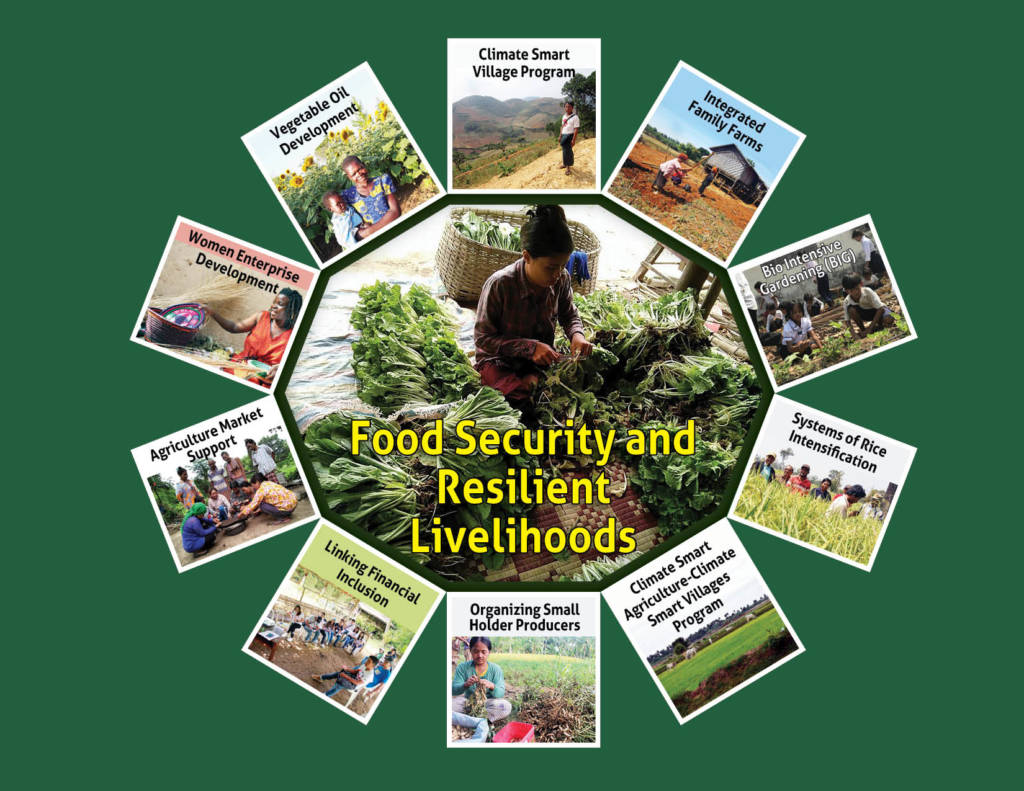 Climate Smart Village Program

Integrated Family Farms

Bio Intensive Gardening (BIG)

Systems of Rice Intensification

Climate Smart Agriculture-Climate Smart Villages Program

Organizing Small Holder Producers

Linking Financial Inclusion

Agriculture Market Support

Women Enterprise Development

Vegetable Oil Development

Food Security and Resilient Livelihoods